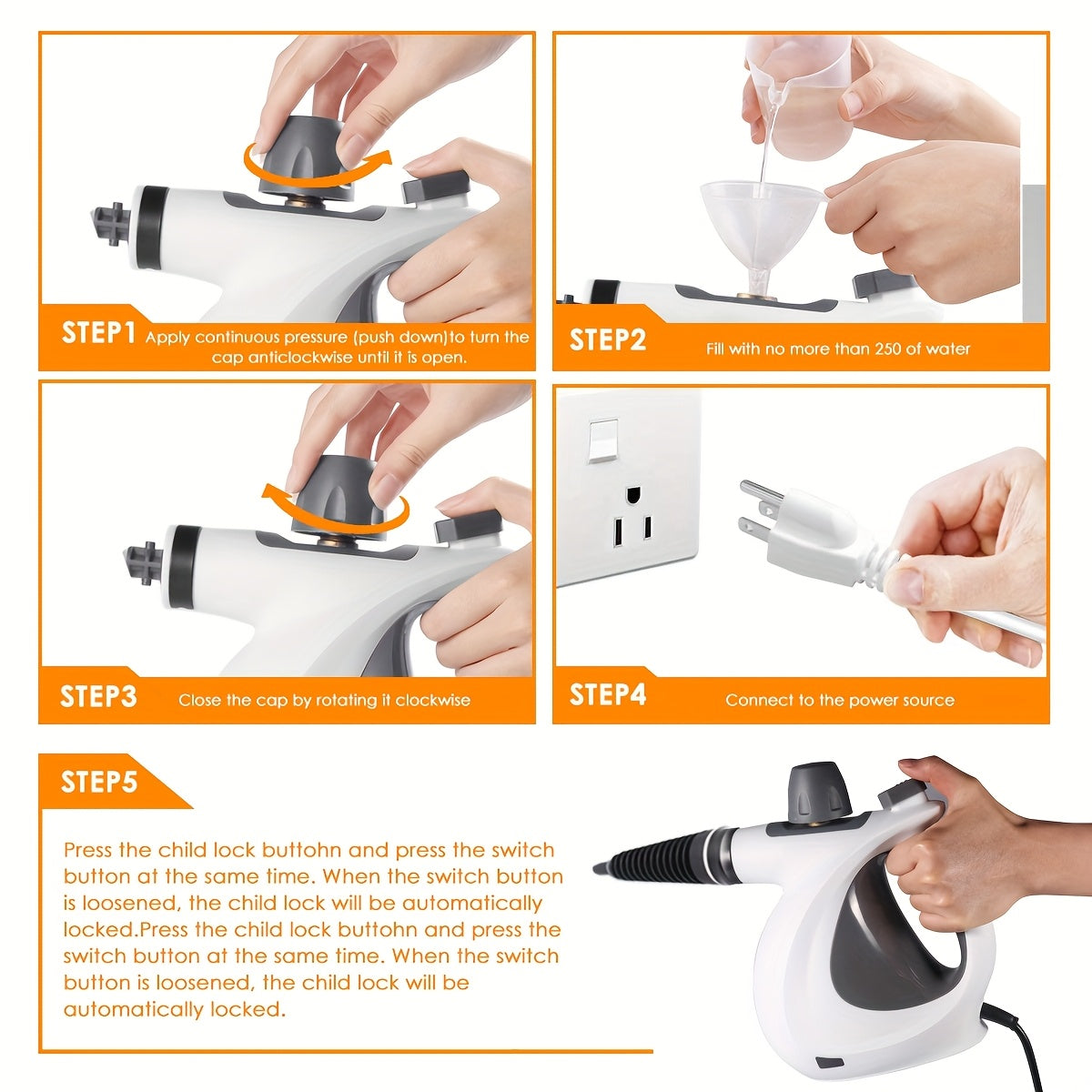 STEP1 Apply continuous pressure (push down)to turn the cap anticlockwise until it is open.

STEP2 Fill with no more than 250 of water

STEP3 Close the cap by rotating it clockwise

STEP4 Connect to the power source

STEP5

Press the child lock buttohn and press the switch button at the same time. When the switch button is loosened, the child lock will be automatically locked.Press the child lock buttohn and press the switch button at the same time. When the switch button is loosened, the child lock will be automatically locked.