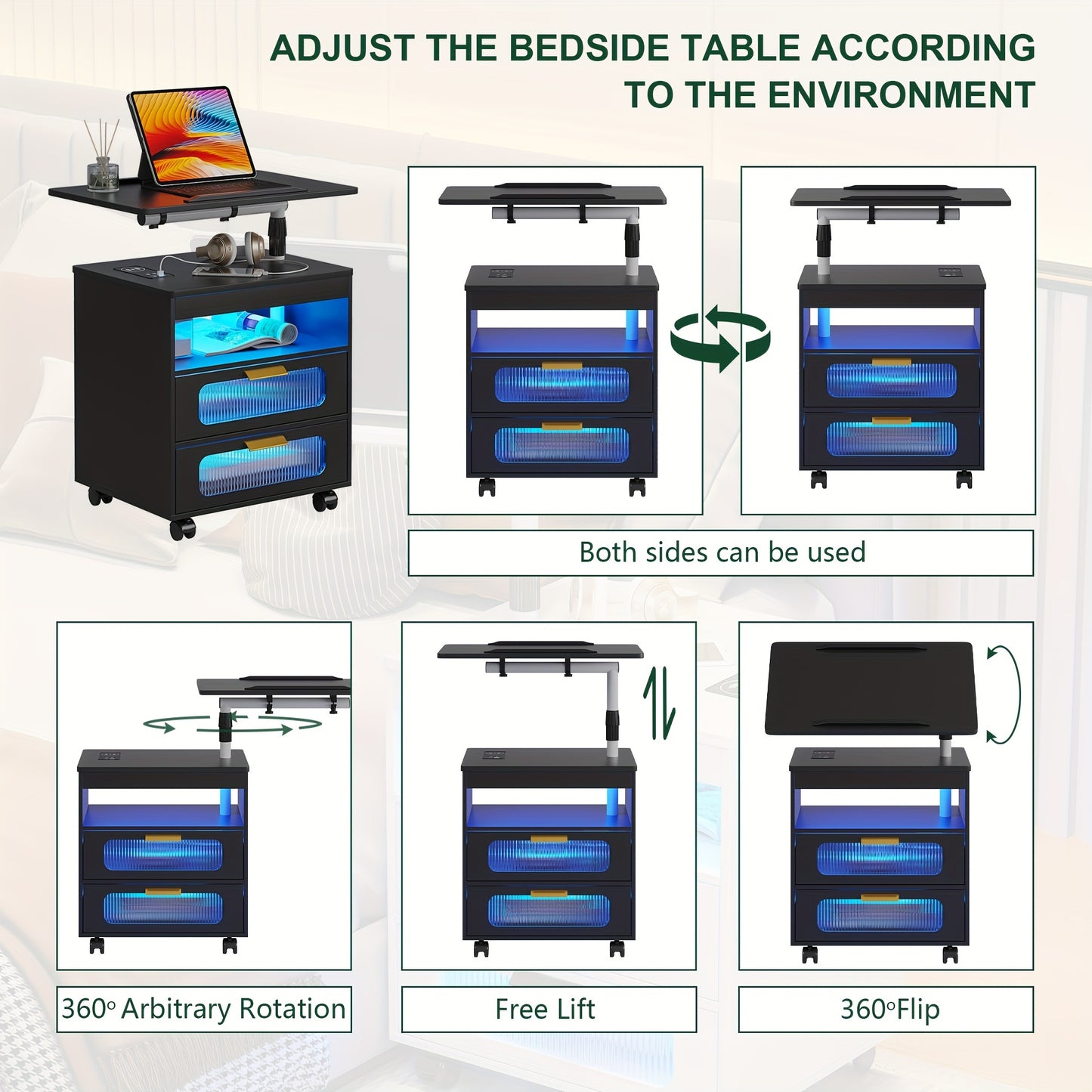 ADJUST THE BEDSIDE TABLE ACCORDING TO THE ENVIRONMENT

Both sides can be used

360° Arbitrary Rotation

Free Lift

360°Flip