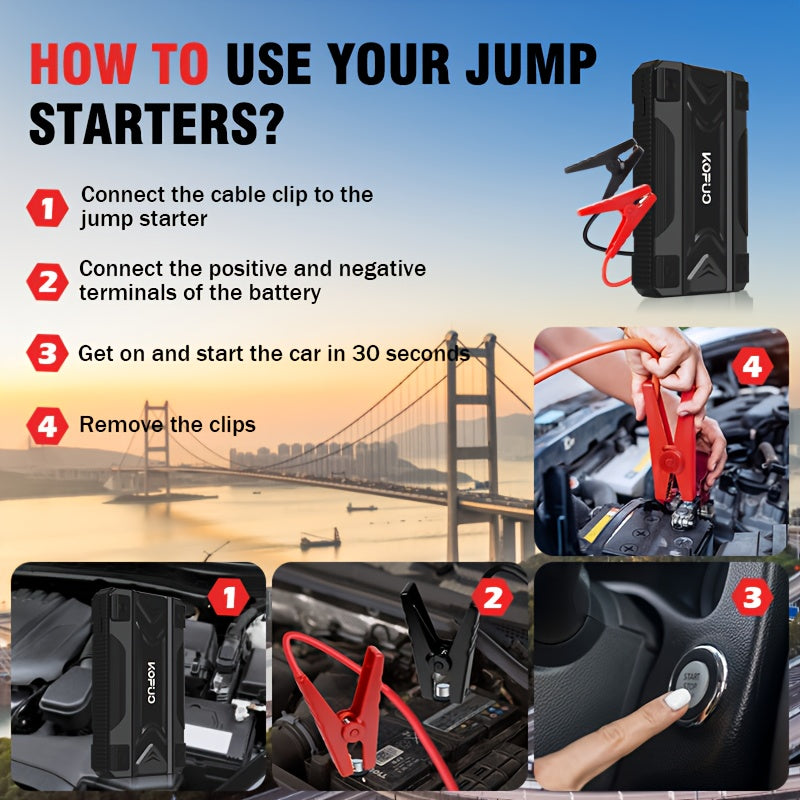 HOW TO USE YOUR JUMP STARTERS?

1 Connect the cable clip to the jump starter

2 Connect the positive and negative terminals of the battery

3 Get on and start the car in 30 seconds

4 Remove the clips

KOFUO

4

1

KOFUO

2

3

START STOP