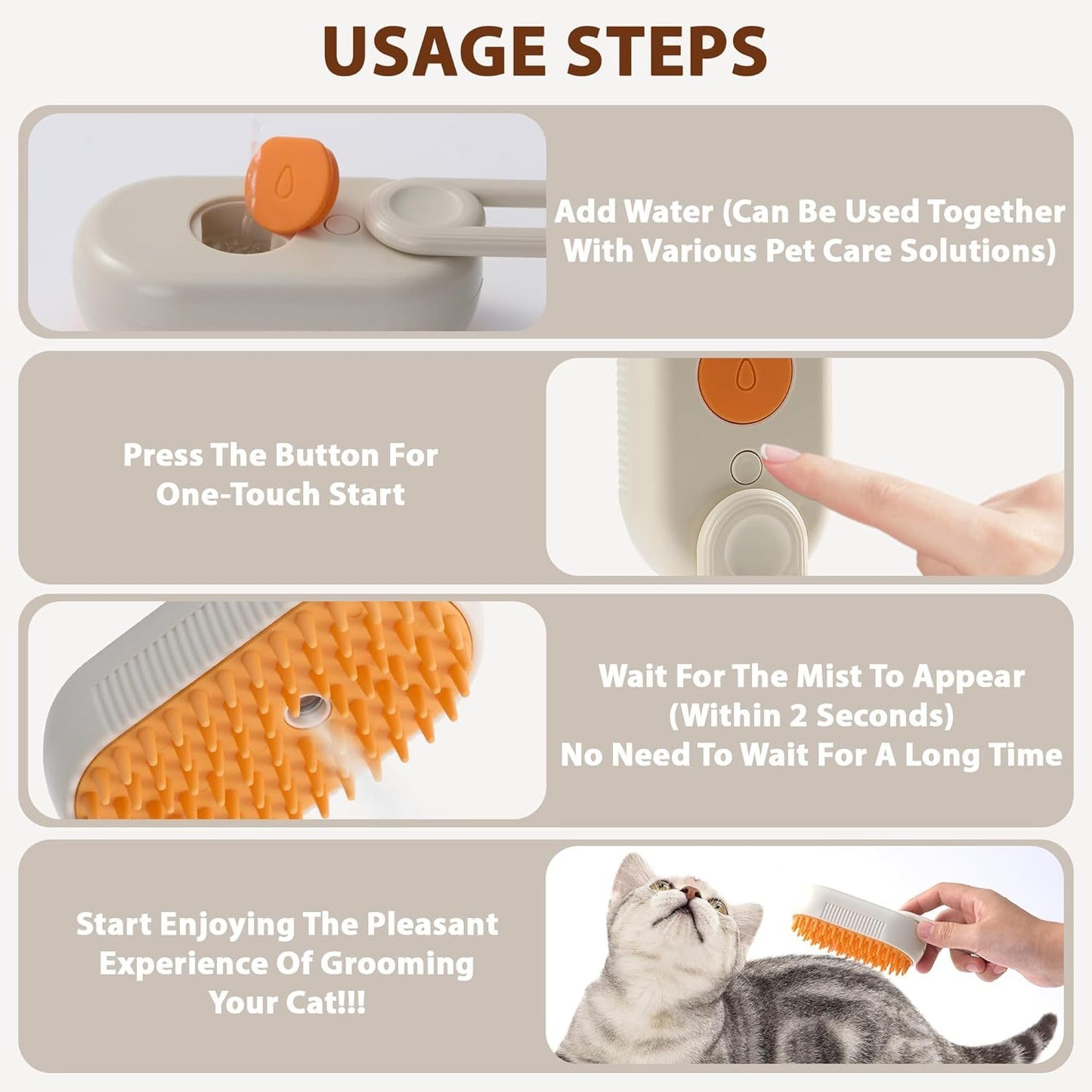 USAGE STEPS

Add Water (Can Be Used Together With Various Pet Care Solutions)

Press The Button For One-Touch Start

Wait For The Mist To Appear (Within 2 Seconds)
No Need To Wait For A Long Time

Start Enjoying The Pleasant Experience Of Grooming Your Cat!!!