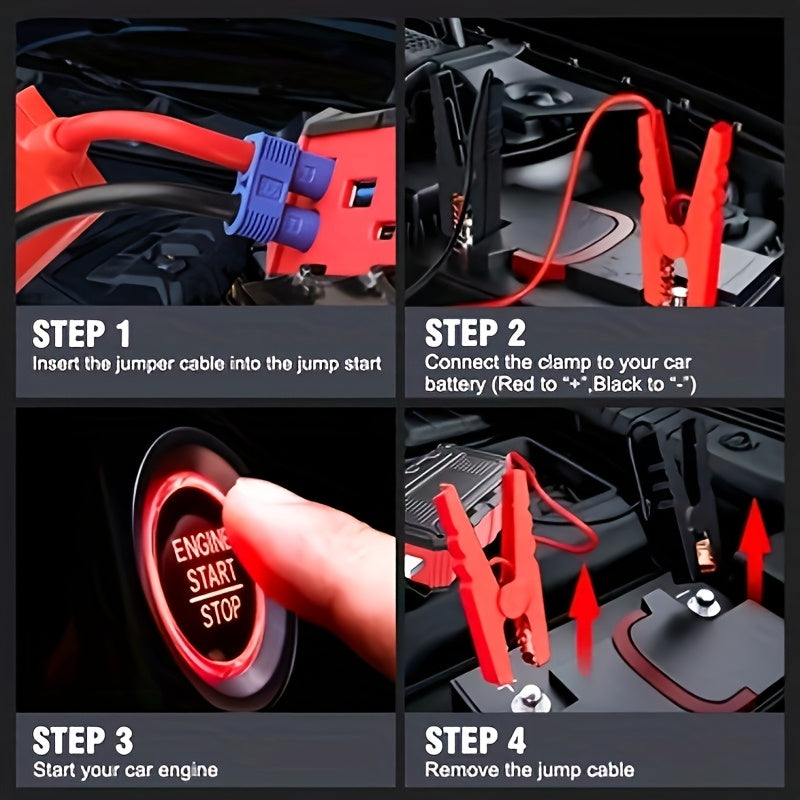 STEP 1
Insert the jumper cable into the jump start

STEP 2
Connect the clamp to your car battery (Red to "+",Black to "-")

ENGINE
START
STOP

STEP 3
Start your car engine

STEP 4
Remove the jump cable