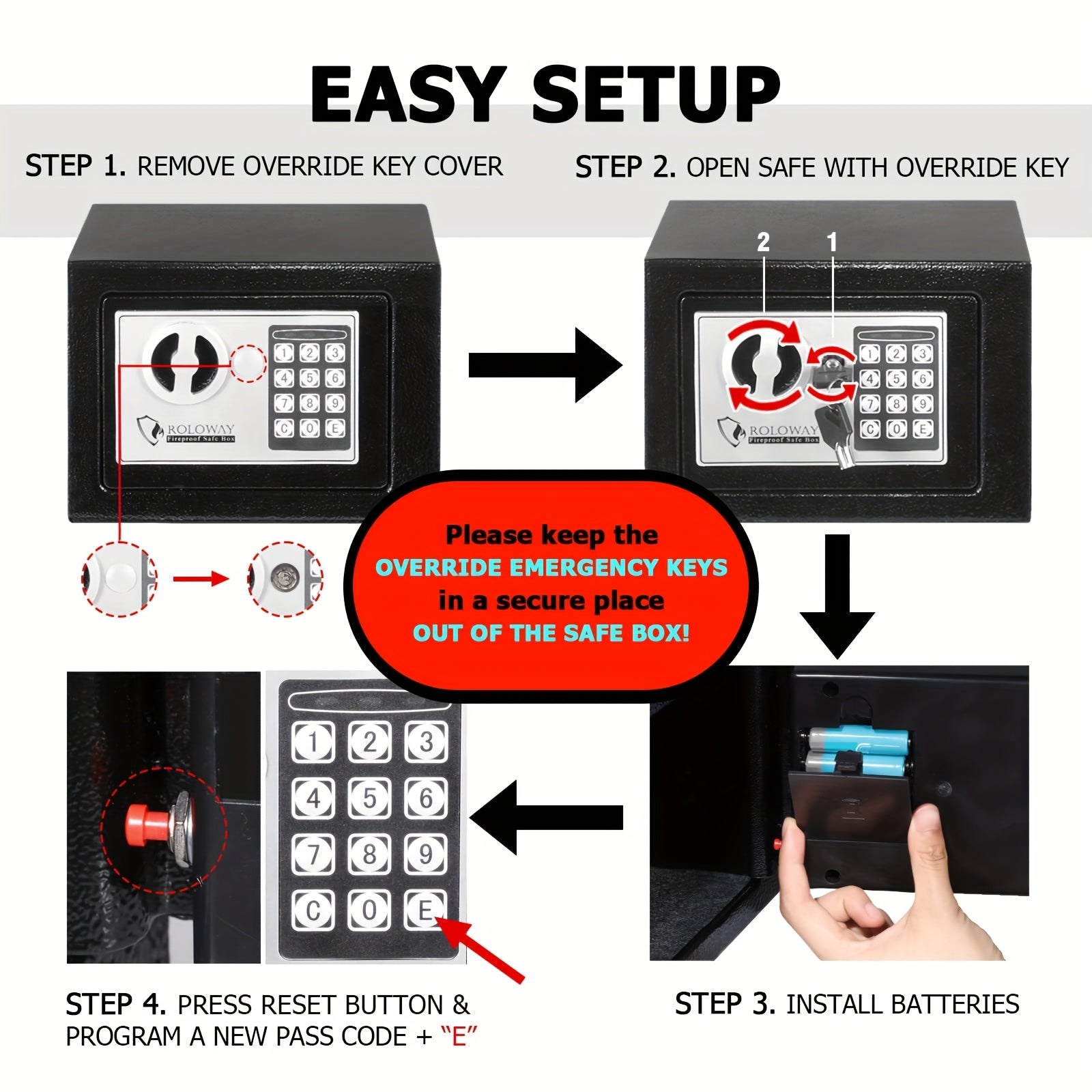 EASY SETUP

STEP 1. REMOVE OVERRIDE KEY COVER

STEP 2. OPEN SAFE WITH OVERRIDE KEY

1 2 3
4 5 6
7 8 9
C 0 E

ROLOWAY
Fireproof Safe Box

2 1

1 2 3
4 5 6
7 8 9
C 0 E

ROLOWAY
Fireproof Safe Box

Please keep the
OVERRIDE EMERGENCY KEYS
in a secure place
OUT OF THE SAFE BOX!

1 2 3
4 5 6
7 8 9
C 0 E

STEP 4. PRESS RESET BUTTON & PROGRAM A NEW PASS CODE + "E"

STEP 3. INSTALL BATTERIES